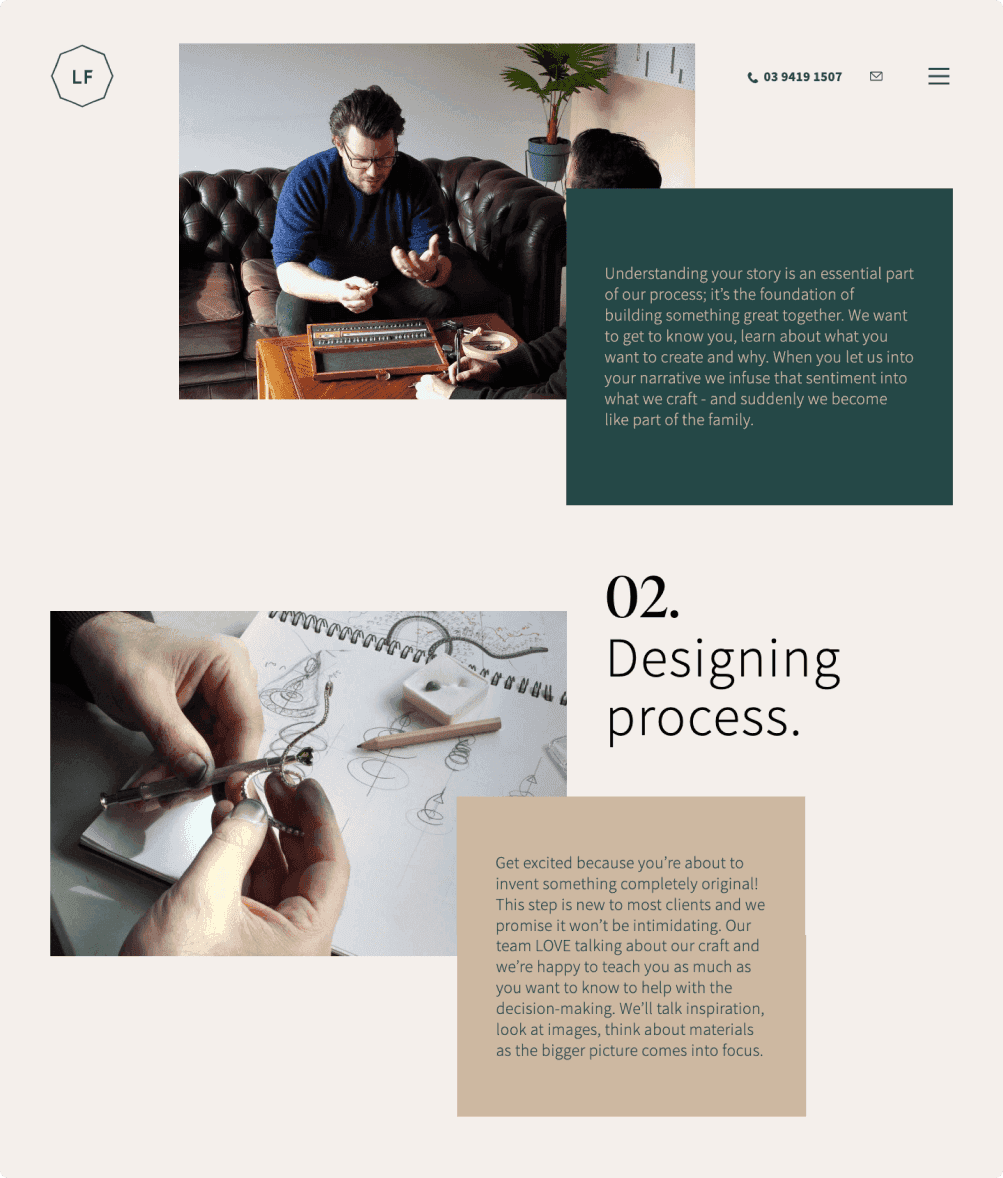 LF

03 9419 1507

Understanding your story is an essential part of our process; it's the foundation of building something great together. We want to get to know you, learn about what you want to create and why. When you let us into your narrative we infuse that sentiment into what we craft - and suddenly we become like part of the family.

02.
Designing process.

Get excited because you're about to invent something completely original! This step is new to most clients and we promise it won't be intimidating. Our team LOVE talking about our craft and we're happy to teach you as much as you want to know to help with the decision-making. We'll talk inspiration, look at images, think about materials as the bigger picture comes into focus.